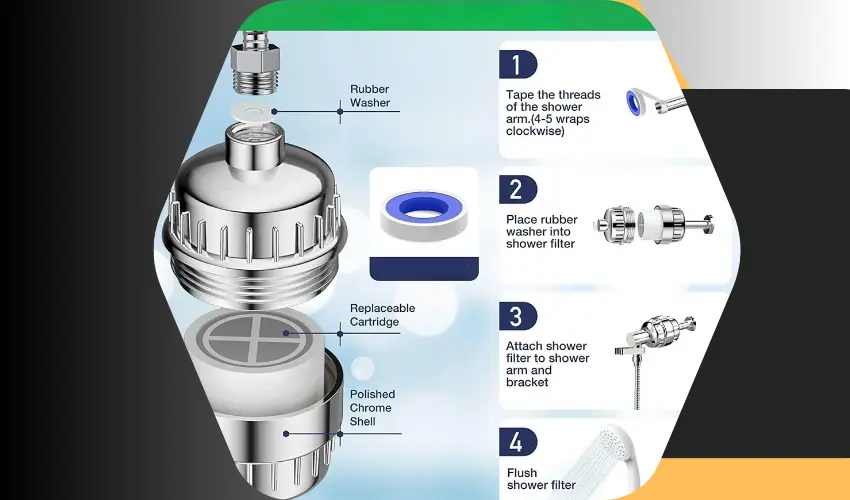 Rubber Washer

Replaceable Cartridge

Polished Chrome Shell

1

Tape the threads of the shower arm.(4-5 wraps clockwise)

2

Place rubber washer into shower filter

3

Attach shower filter to shower arm and bracket

4

Flush shower filter